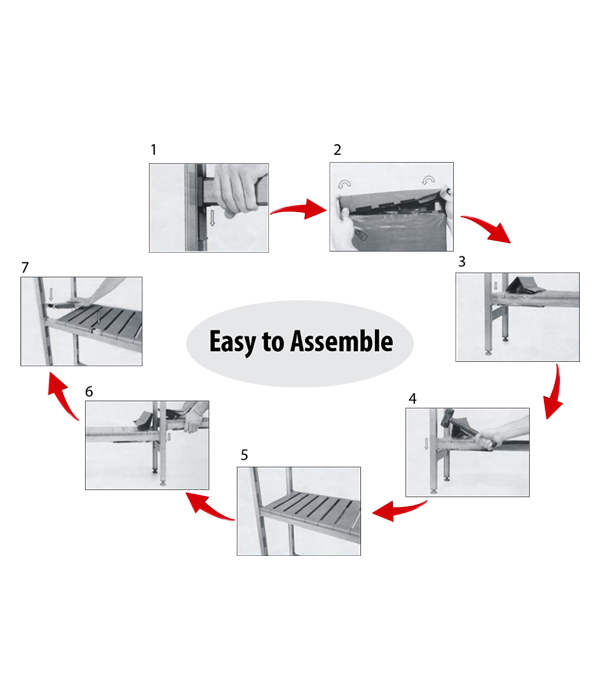 1

2

3

4

5

6

7

Easy to Assemble